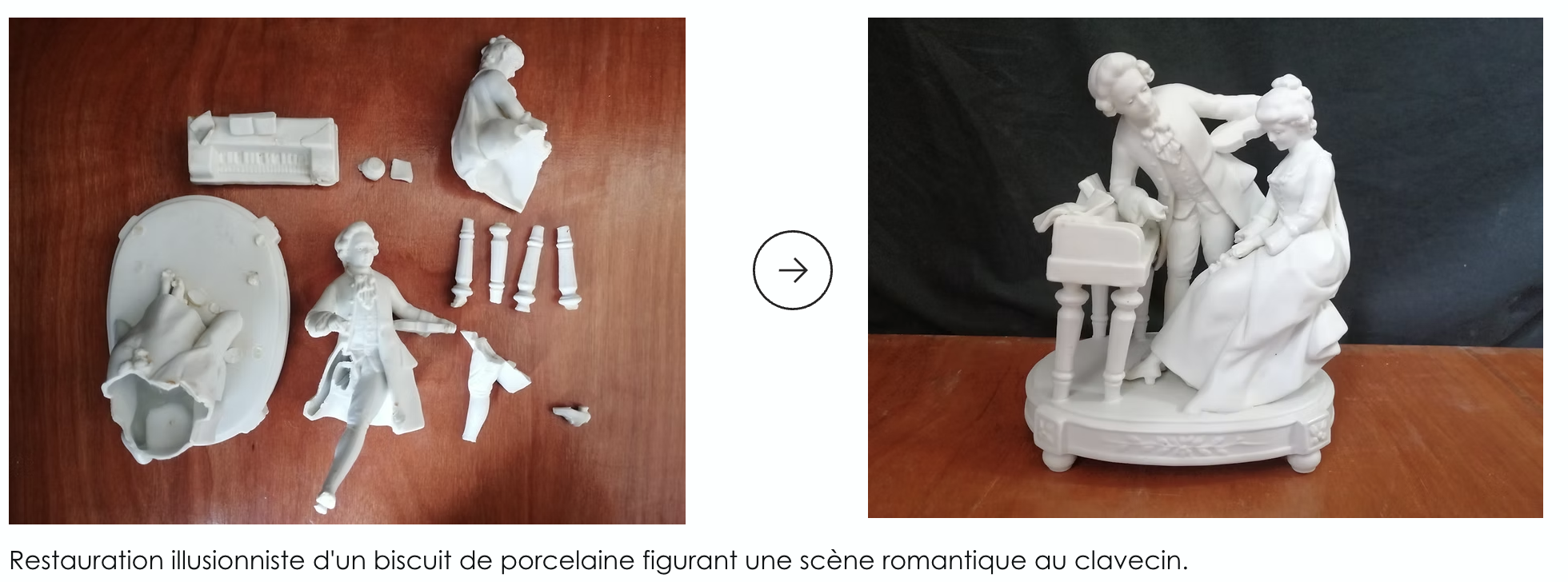 Restauration illusionniste d'un biscuit de porcelaine figurant une scène romantique au clavecin.